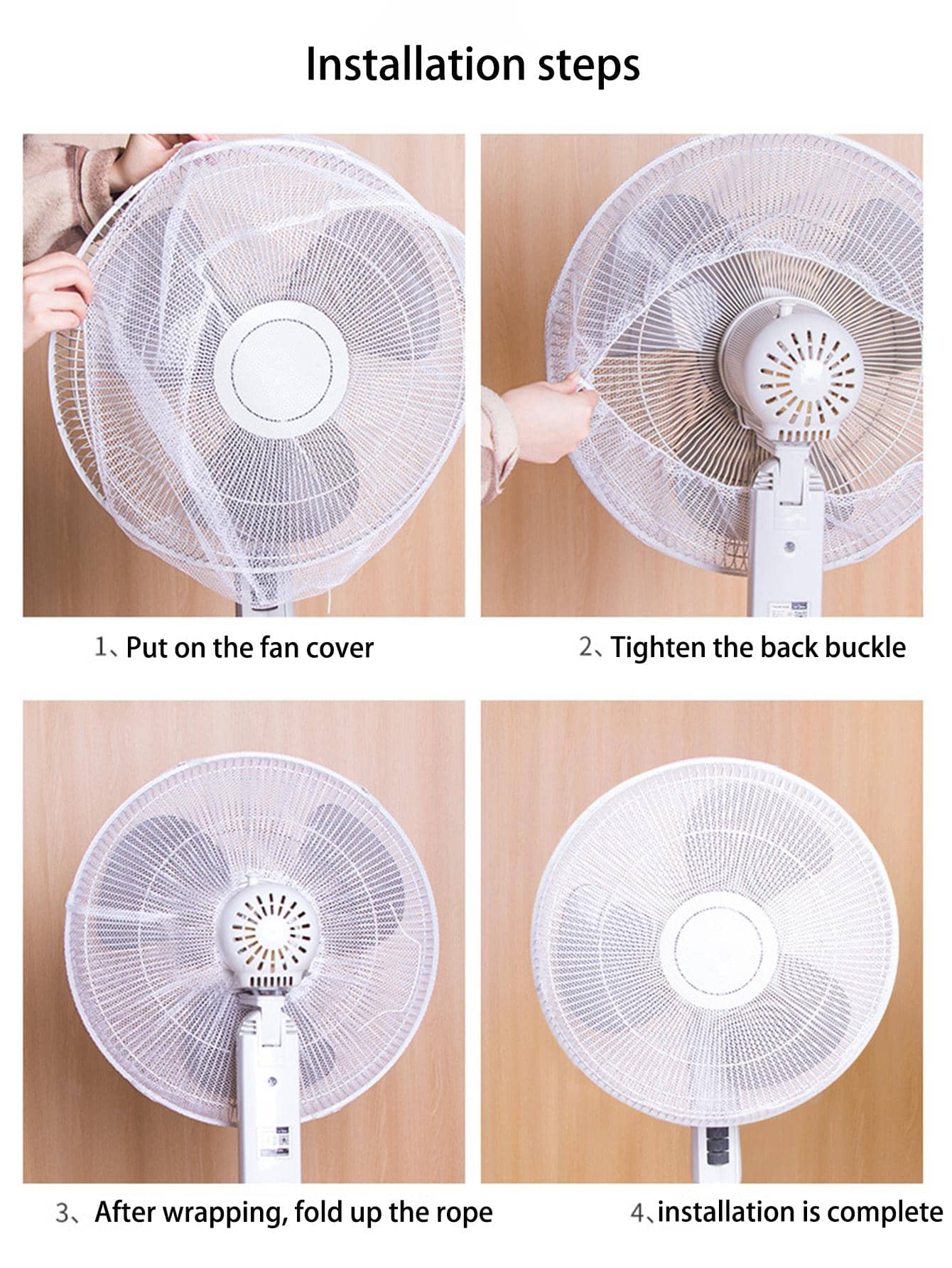 Installation steps

1、Put on the fan cover

2、Tighten the back buckle

3、After wrapping, fold up the rope

4、installation is complete